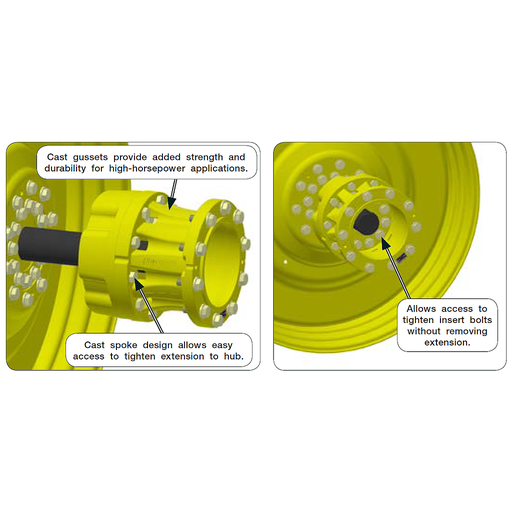 Cast gussets provide added strength and durability for high-horsepower applications.

Cast spoke design allows easy access to tighten extension to hub.

Allows access to tighten insert bolts without removing extension.