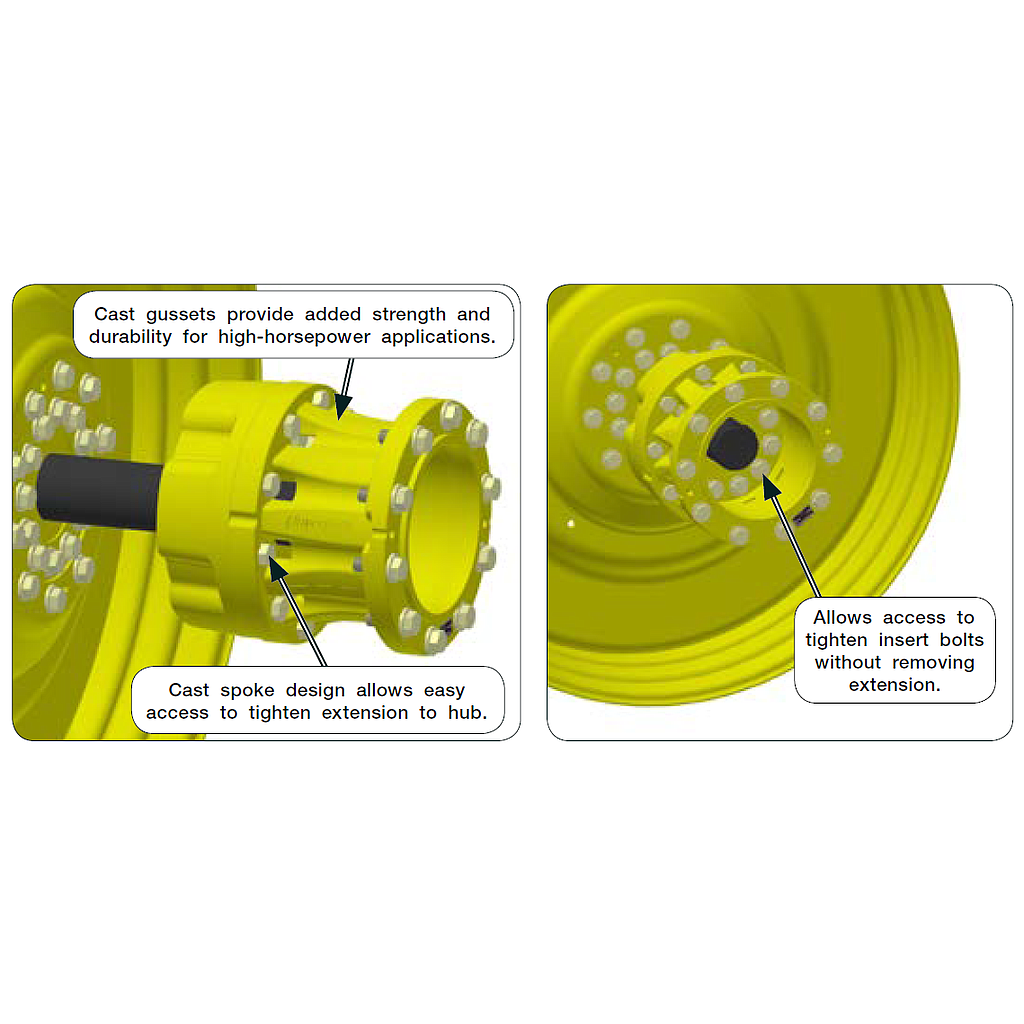 Cast gussets provide added strength and durability for high-horsepower applications.

Cast spoke design allows easy access to tighten extension to hub.

Allows access to tighten insert bolts without removing extension.